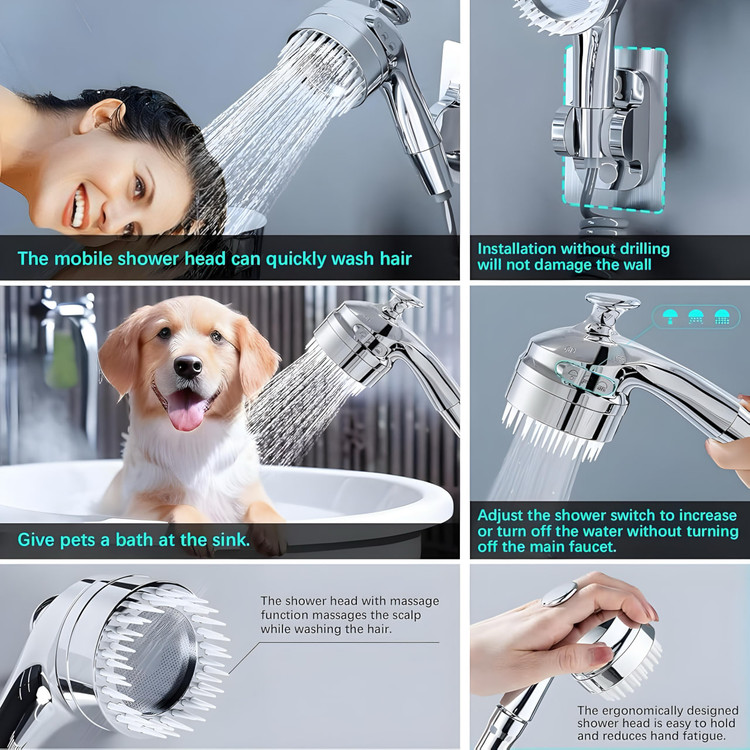 The mobile shower head can quickly wash hair

Installation without drilling will not damage the wall

Give pets a bath at the sink.

Adjust the shower switch to increase or turn off the water without turning off the main faucet.

The shower head with massage function massages the scalp while washing the hair.

The ergonomically designed shower head is easy to hold and reduces hand fatigue.